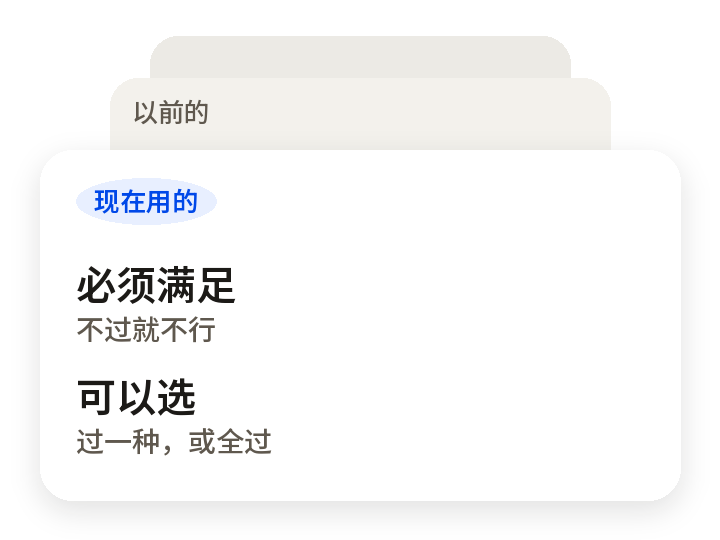 以前的

现在用的

必须满足
不过就不行

可以选
过一种，或全过