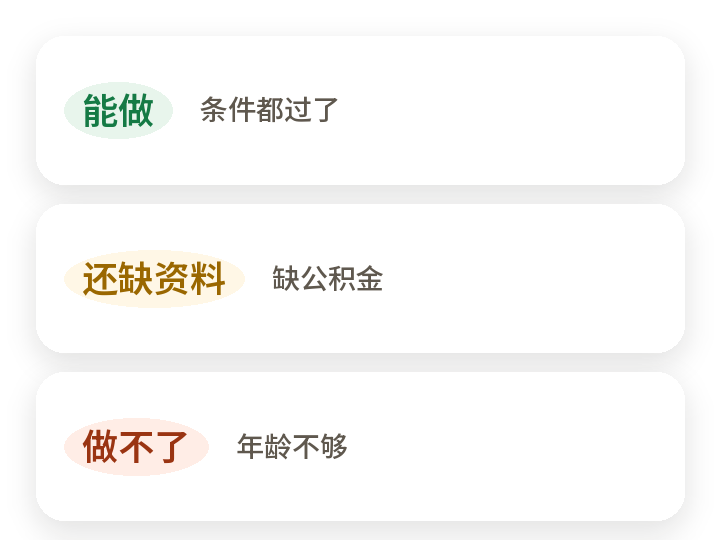 能做 条件都过了

还缺资料 缺公积金

做不了 年龄不够